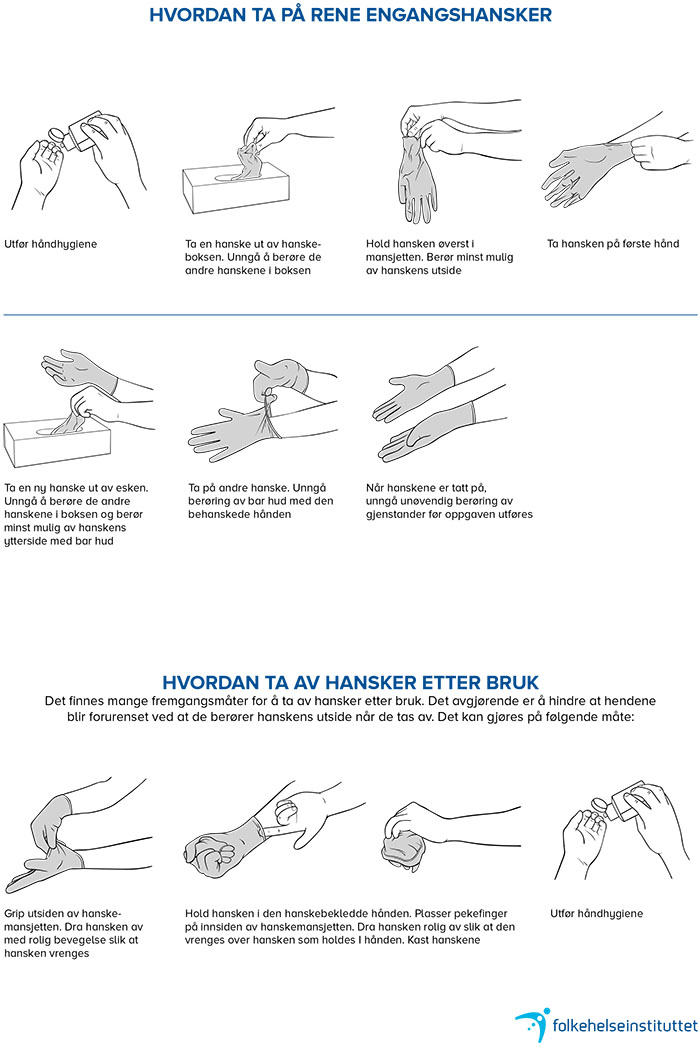 HVORDAN TA PÅ RENE ENGANGSHANSKER

Utfør håndhygiene

Ta en hanske ut av hanskeboksen. Unngå å berøre de andre hanskene i boksen

Hold hansken øverst i mansjetten. Berør minst mulig av hanskens utside

Ta hansken på første hånd

Ta en ny hanske ut av esken. Unngå å berøre de andre hanskene i boksen og berør minst mulig av hanskens ytterside med bar hud

Ta på andre hanske. Unngå berøring av bar hud med den behanskede hånden

Når hanskene er tatt på, unngå unøvendig berøring av gjenstander før oppgaven utføres

HVORDAN TA AV HANSKER ETTER BRUK

Det finnes mange fremgangsmåter for å ta av hansker etter bruk. Det avgjørende er å hindre at hendene blir forurenset ved at de berører hanskens utside når de tas av. Det kan gjøres på følgende måte:

Grip utsiden av hanskemansjetten. Dra hansken av med rolig bevegelse slik at hansken vrenges

Hold hansken i den hanskebekledde hånden. Plasser pekefinger på innsiden av hanskemansjetten. Dra hansken rolig av slik at den vrenges over hansken som holdes I hånden. Kast hanskene

Utfør håndhygiene

folkehelseinstituttet